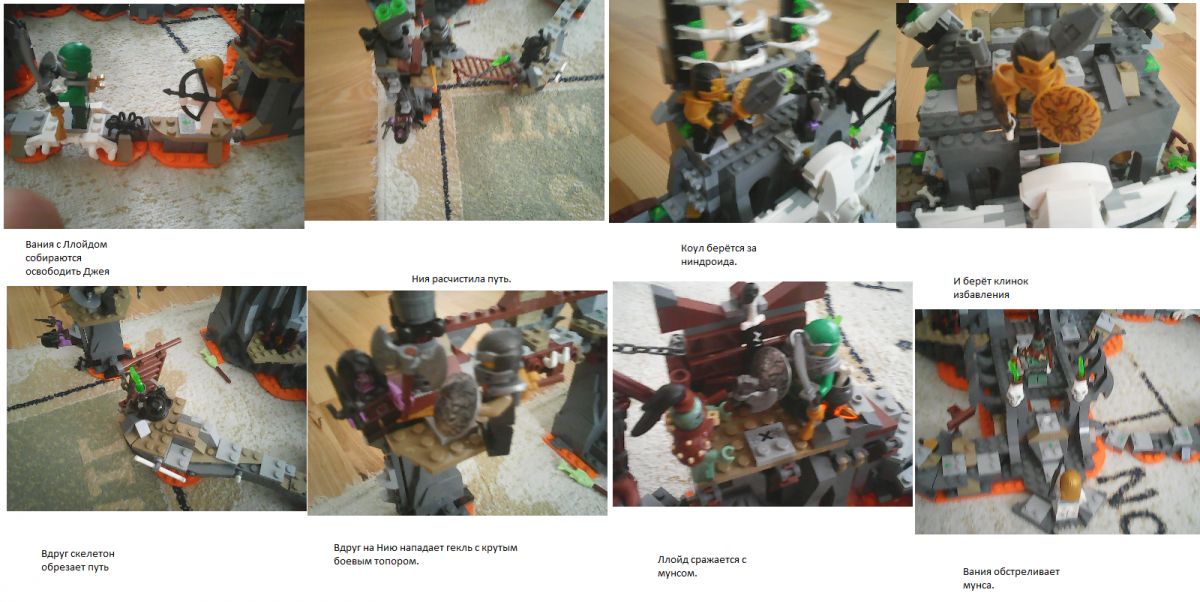 Вания с Ллойдом собираются освободить Джея

Ния расчистила путь.

Коул берётся за ниндроида.

И берёт клинок избавления

Вдруг скелетон обрезает путь

Вдруг на Нию нападает гекль с крутым боевым топором.

Ллойд сражается с мунсом.

Вания обстреливает мунса.