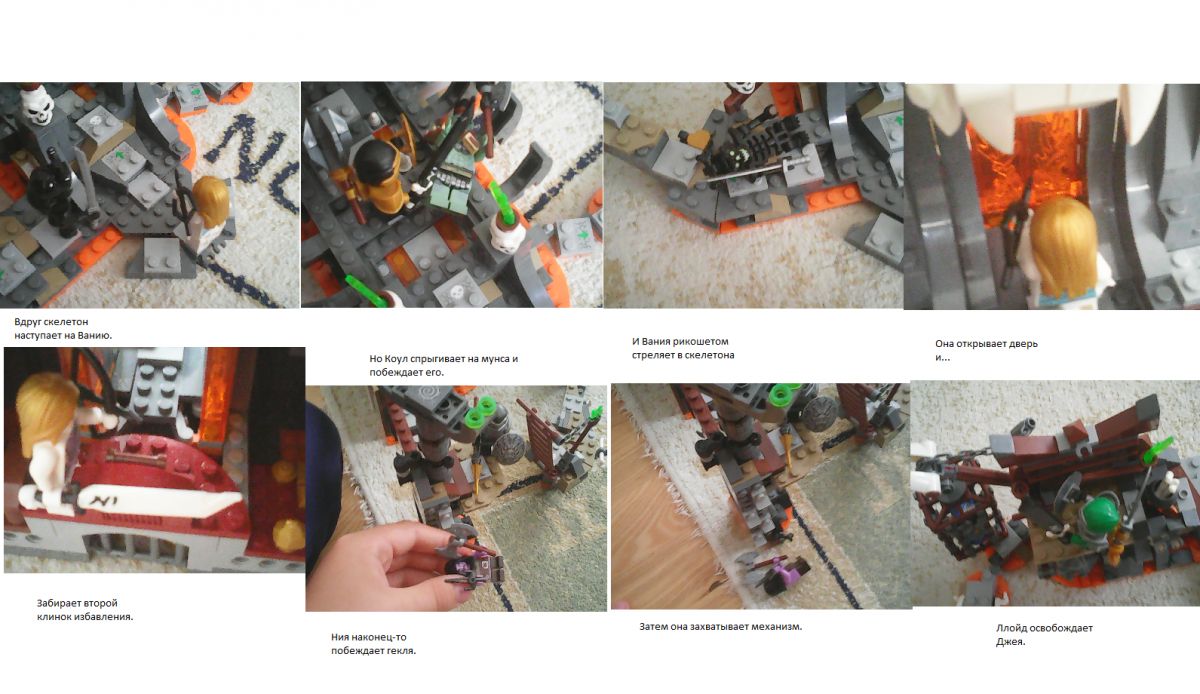 Вдруг скелетон наступает на Ванию.

Но Коул спрыгивает на мунса и побеждает его.

И Вания рикошетом стреляет в скелетона

Она открывает дверь и...

Забирает второй клинок избавления.

Ния наконец-то побеждает гекля.

Затем она захватывает механизм.

Ллойд освобождает Джея.