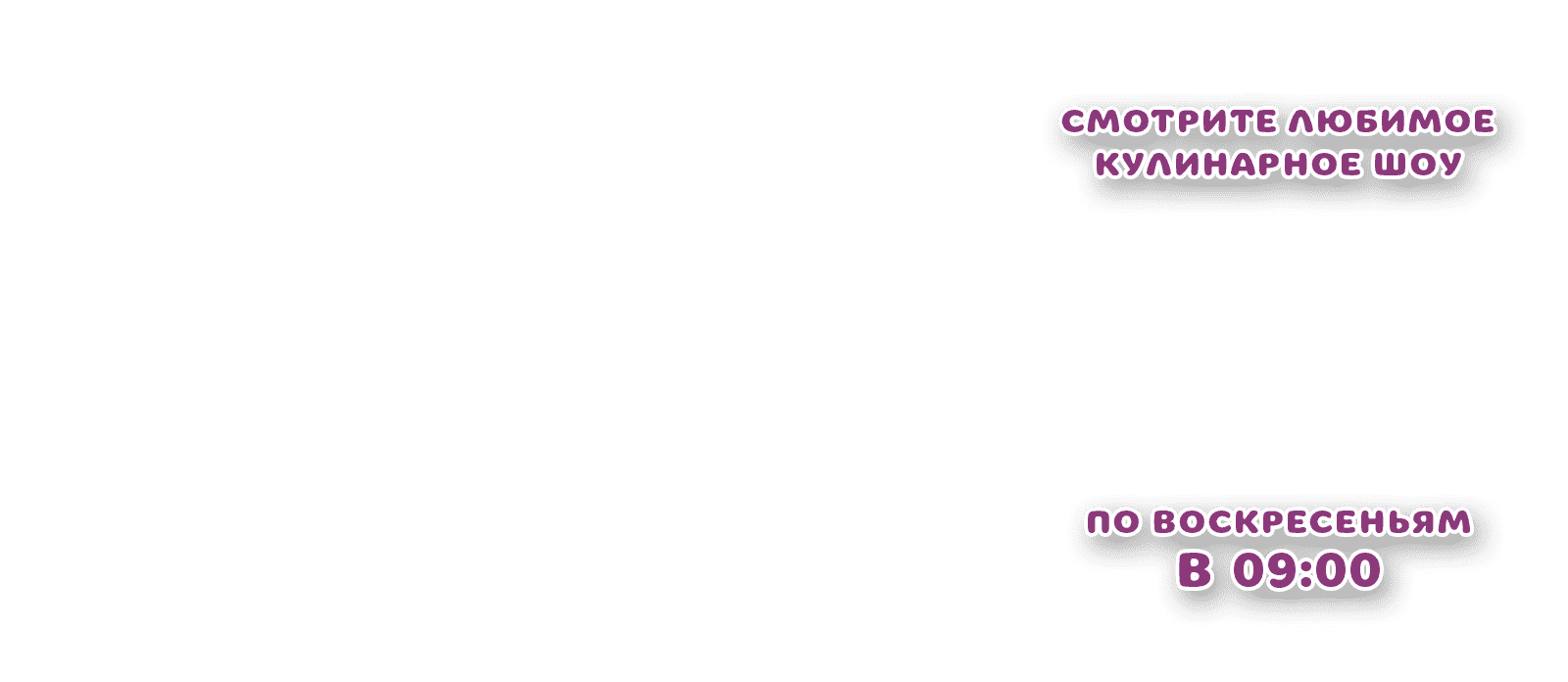 СМОТРИТЕ ЛЮБИМОЕ
КУЛИНАРНОЕ ШОУ

ПО ВОСКРЕСЕНЬЯМ
В 09:00